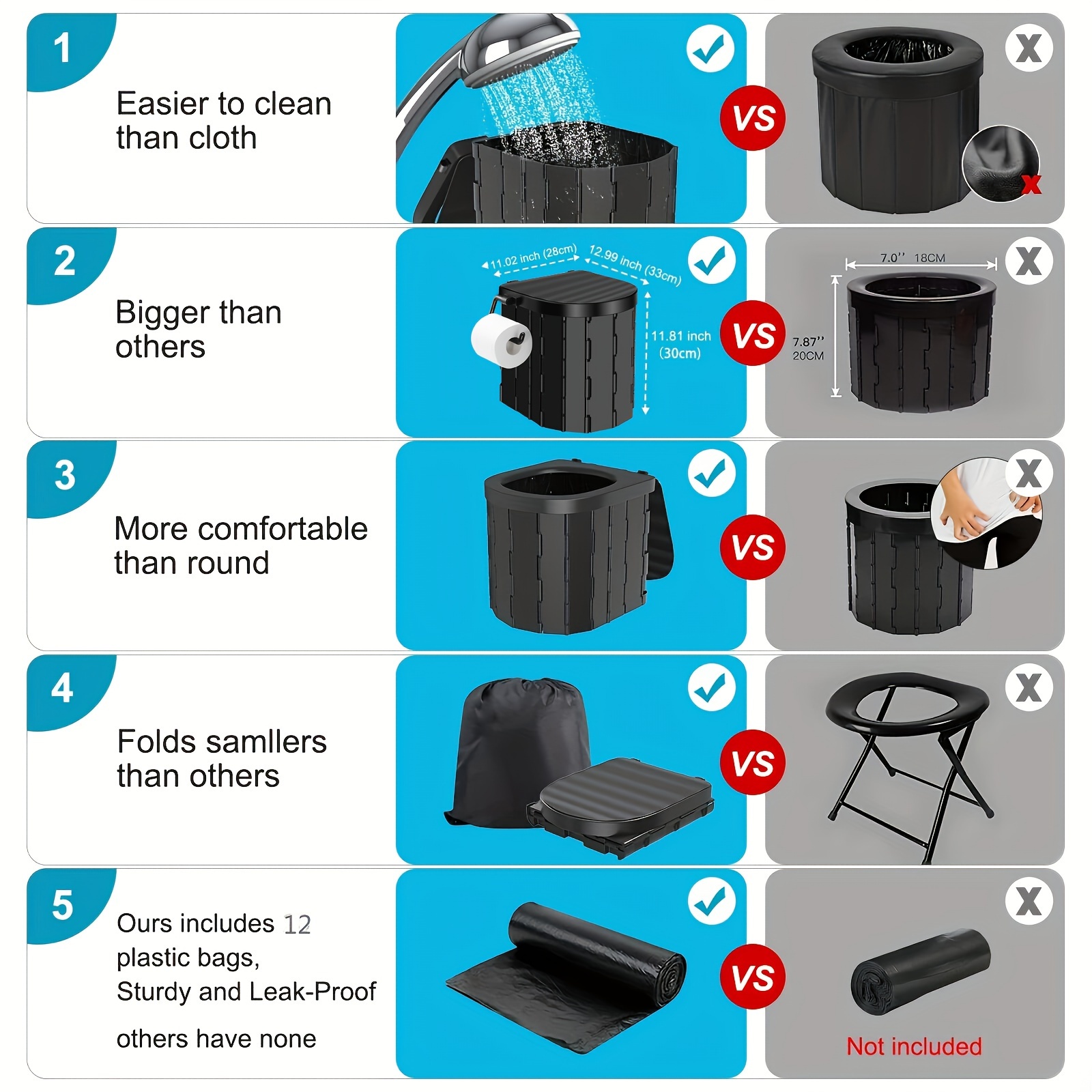 1

Easier to clean than cloth

VS

X

2

Bigger than others

11.02 inch (28cm)

12.99 inch (33cm)

11.81 inch (30cm)

VS

7.0'' 18CM

7.87'' 20CM

X

3

More comfortable than round

VS

X

4

Folds samllers than others

VS

X

5

Ours includes 12 plastic bags, Sturdy and Leak-Proof

others have none

VS

X

Not included