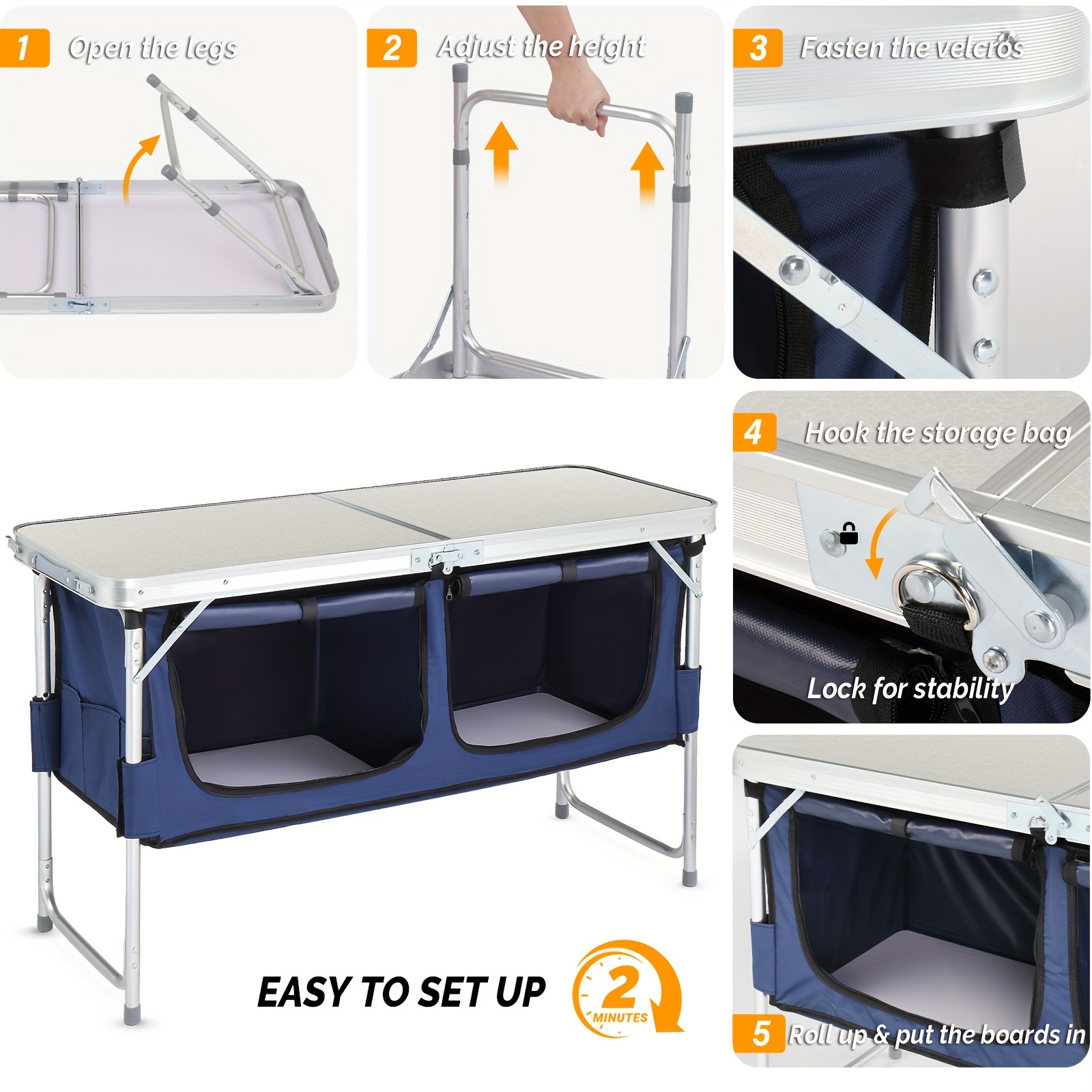 1 Open the legs

2 Adjust the height

3 Fasten the velcros

4 Hook the storage bag

Lock for stability

EASY TO SET UP

2 MINUTES

5 Roll up & put the boards in