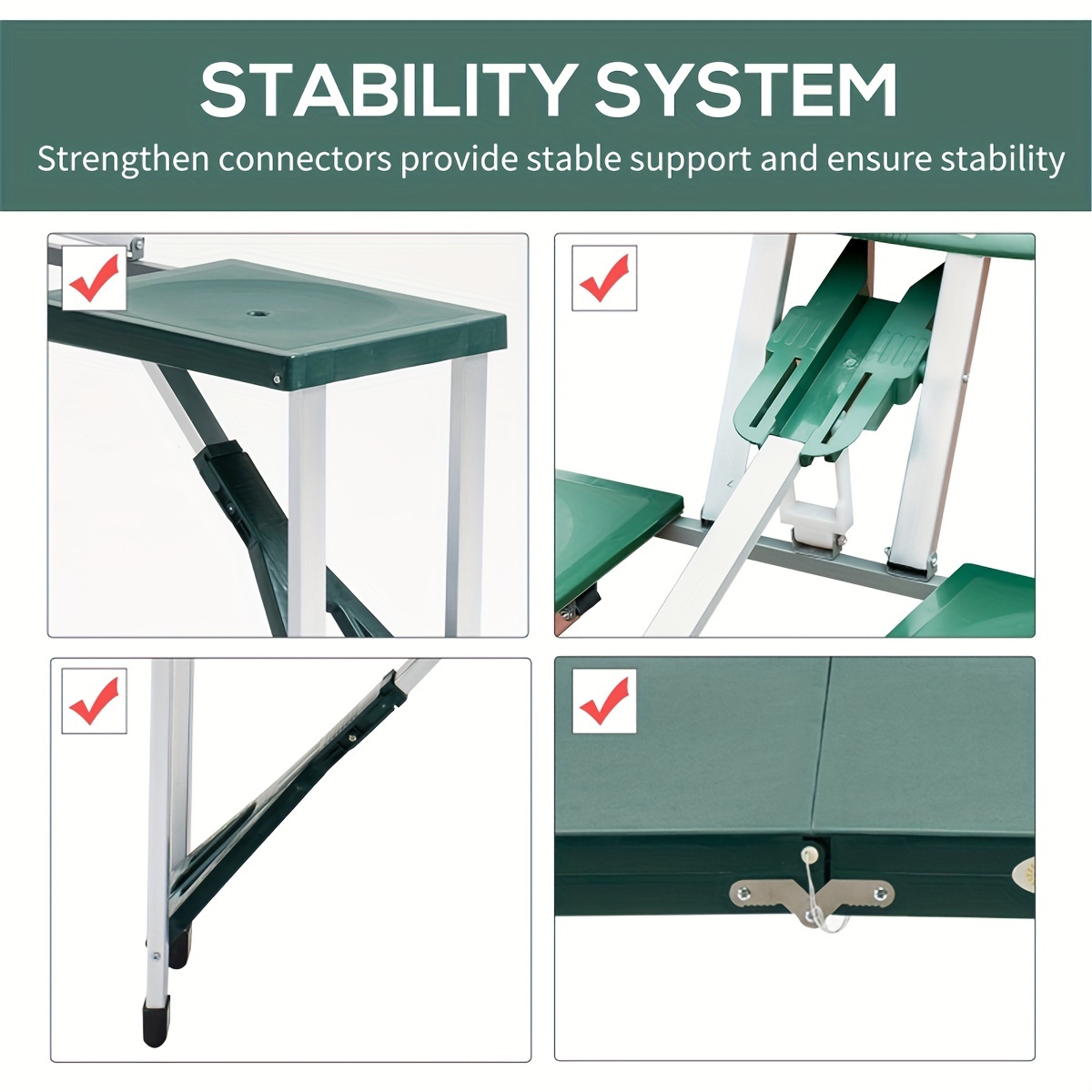 STABILITY SYSTEM

Strengthen connectors provide stable support and ensure stability